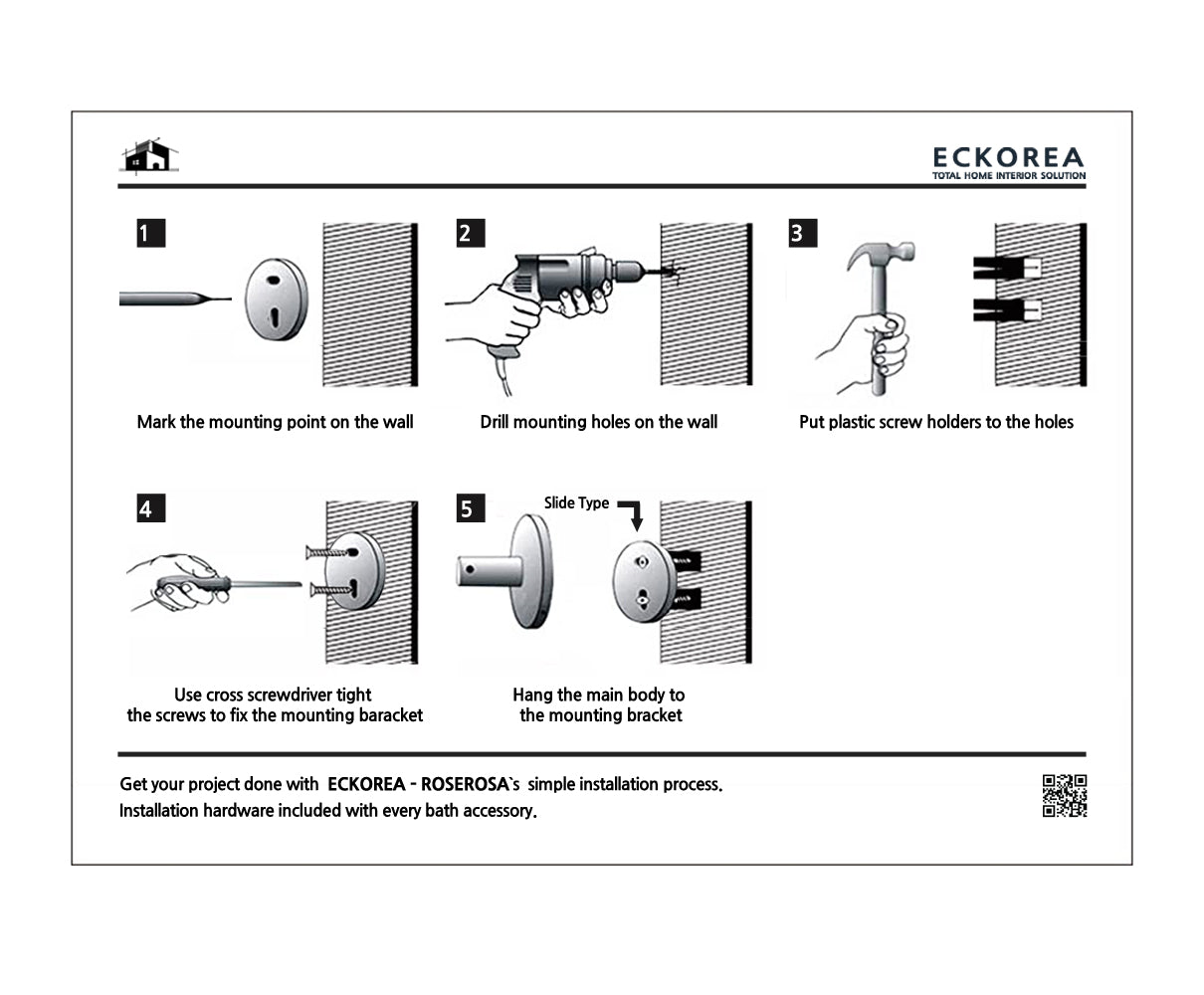 ECKOREA
TOTAL HOME INTERIOR SOLUTION

1
Mark the mounting point on the wall

2
Drill mounting holes on the wall

3
Put plastic screw holders to the holes

4
Use cross screwdriver tight the screws to fix the mounting baracket

5
Slide Type
Hang the main body to the mounting bracket

Get your project done with ECKOREA - ROSEROSA`s simple installation process.
Installation hardware included with every bath accessory.