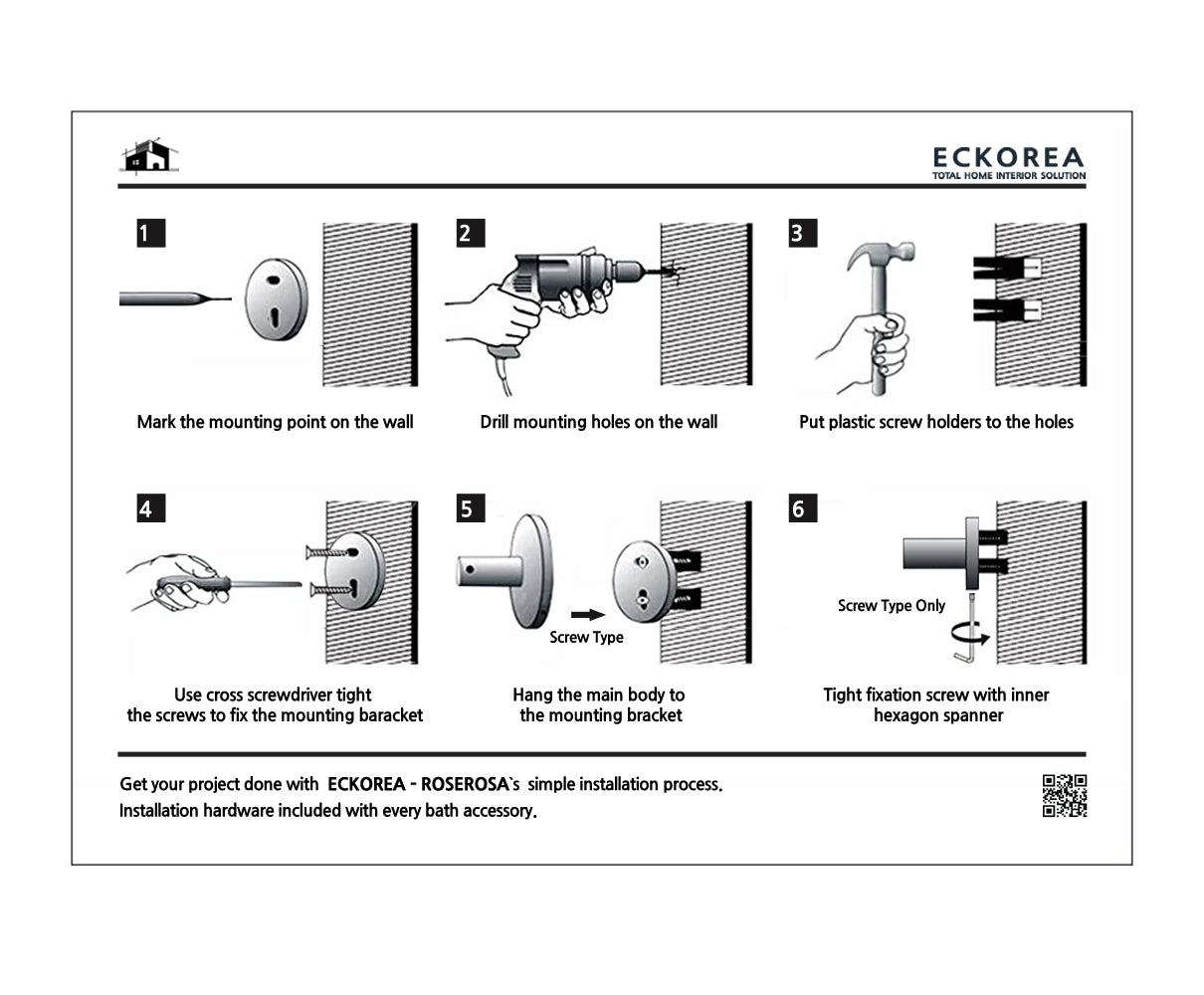 ECKOREA
TOTAL HOME INTERIOR SOLUTION

1
Mark the mounting point on the wall

2
Drill mounting holes on the wall

3
Put plastic screw holders to the holes

4
Use cross screwdriver tight the screws to fix the mounting baracket

5
Screw Type
Hang the main body to the mounting bracket

6
Screw Type Only
Tight fixation screw with inner hexagon spanner

Get your project done with ECKOREA - ROSEROSA`s simple installation process.
Installation hardware included with every bath accessory.