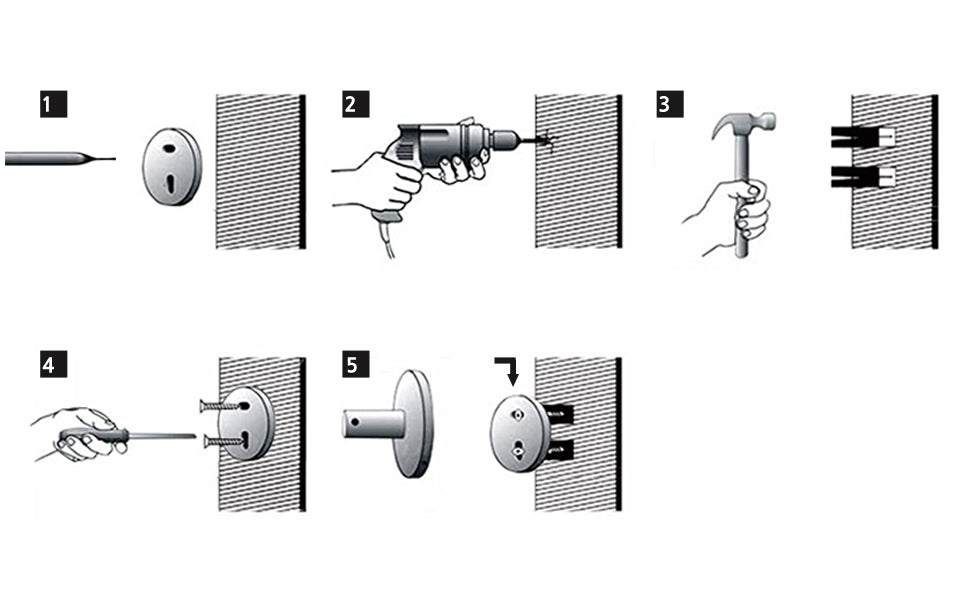 1

2

3

4

5